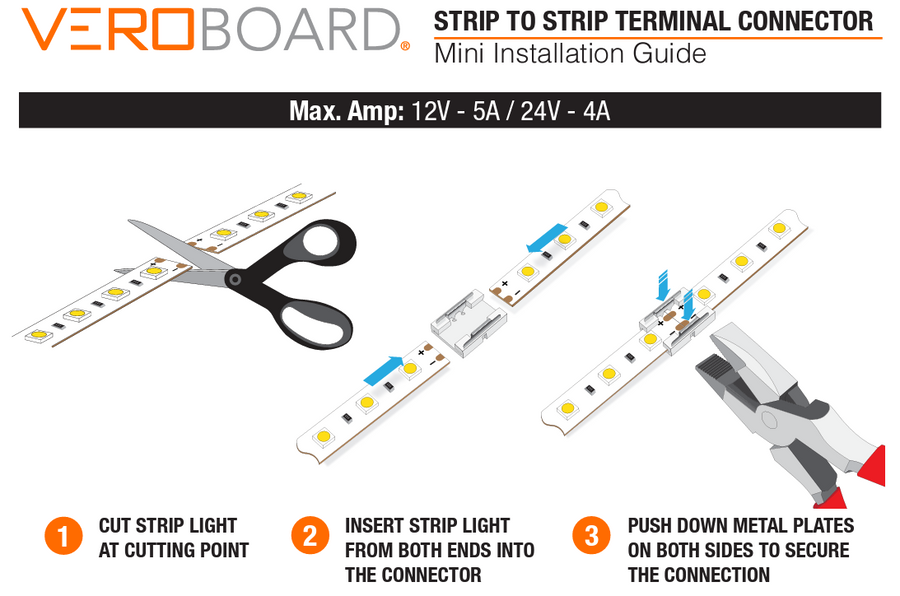 VEROBOARD®

STRIP TO STRIP TERMINAL CONNECTOR
Mini Installation Guide

Max. Amp: 12V - 5A / 24V - 4A

+ -

+ -

+ -

+ -

1 CUT STRIP LIGHT AT CUTTING POINT

2 INSERT STRIP LIGHT FROM BOTH ENDS INTO THE CONNECTOR

3 PUSH DOWN METAL PLATES ON BOTH SIDES TO SECURE THE CONNECTION